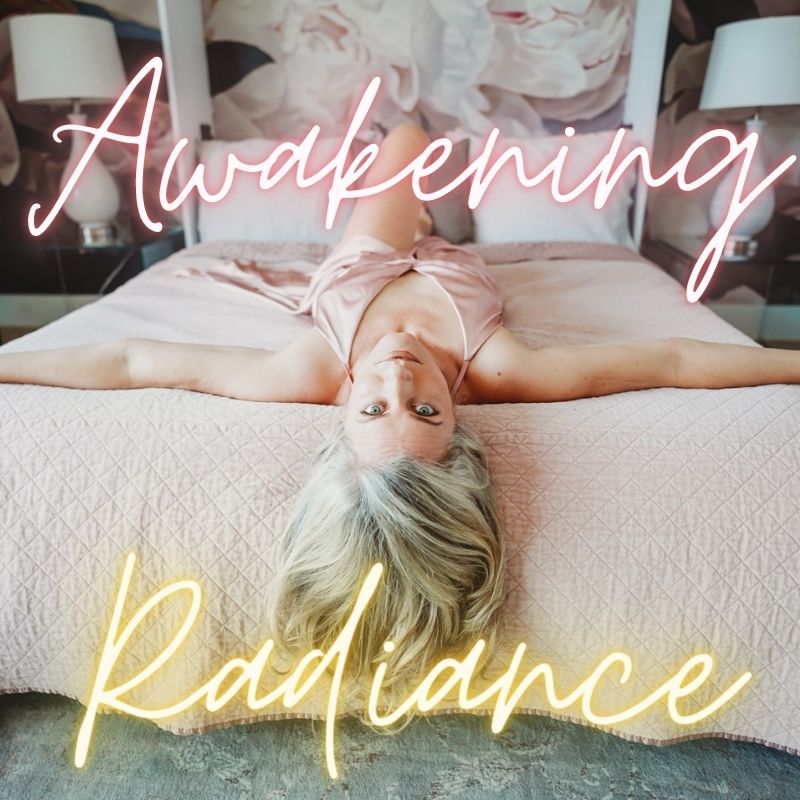 Awakening

Radiance